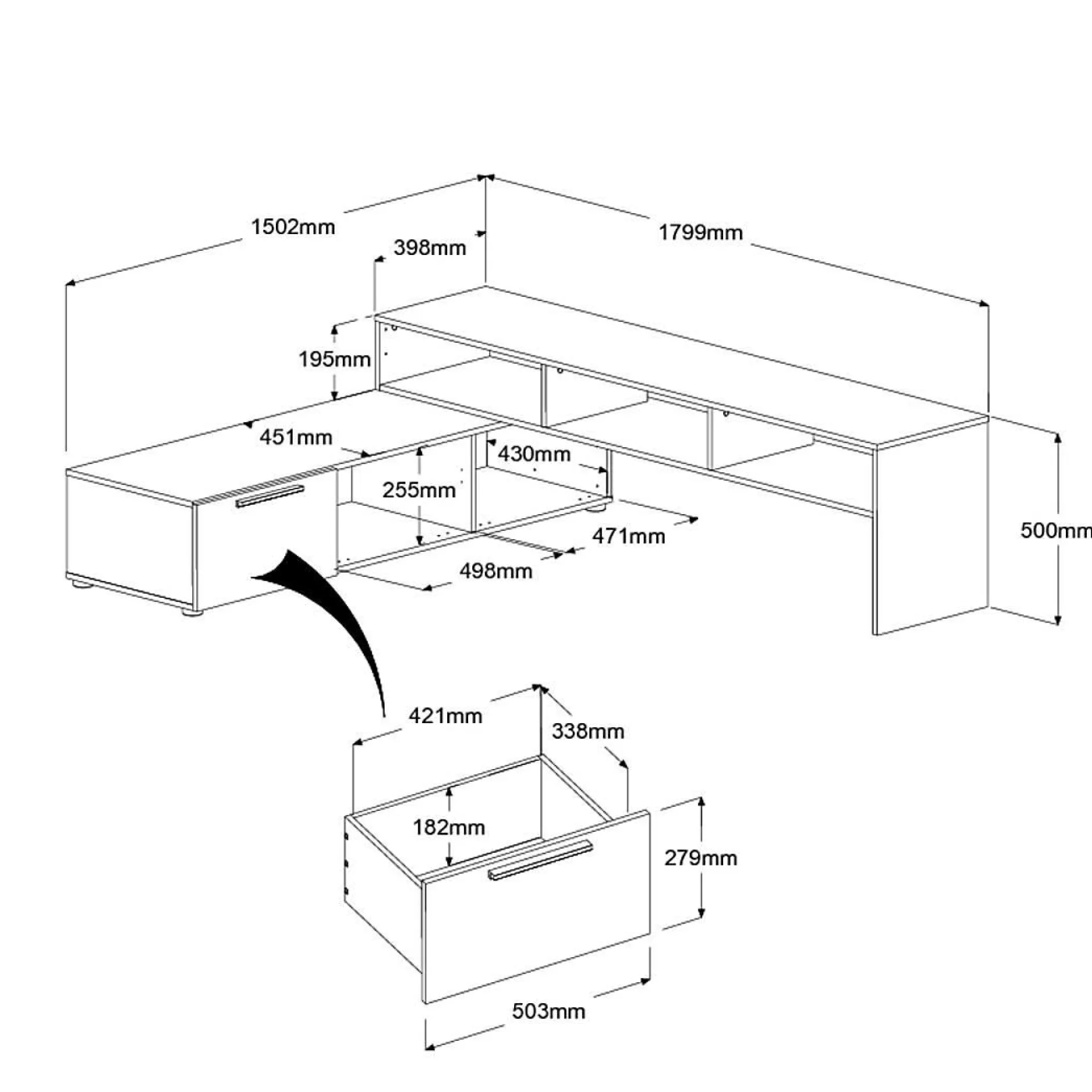 1502mm
1799mm
398mm
195mm
451mm
430mm
255mm
471mm
498mm
500mm
421mm
338mm
182mm
279mm
503mm