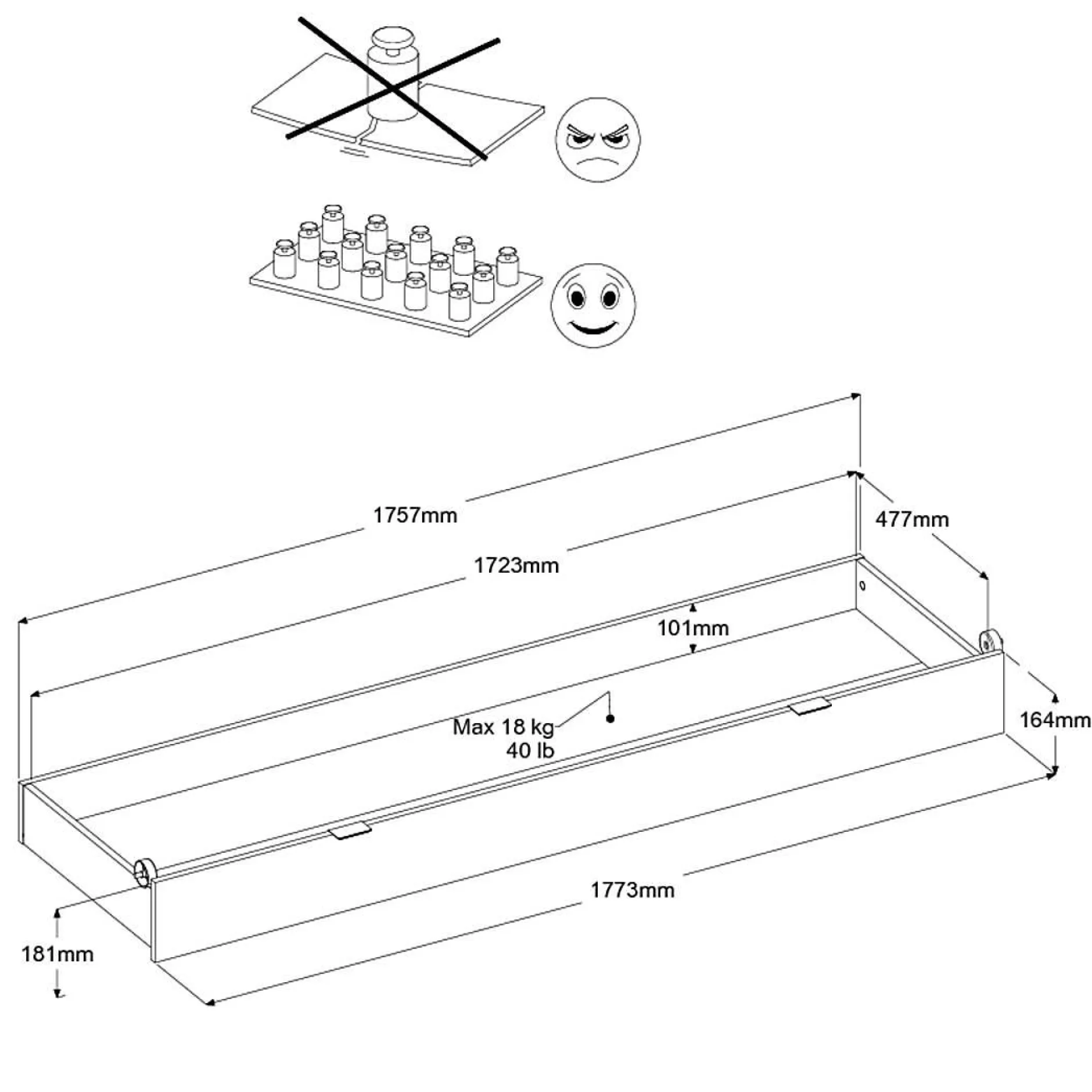 1757mm
477mm
1723mm
101mm
Max 18 kg
40 lb
164mm
1773mm
181mm