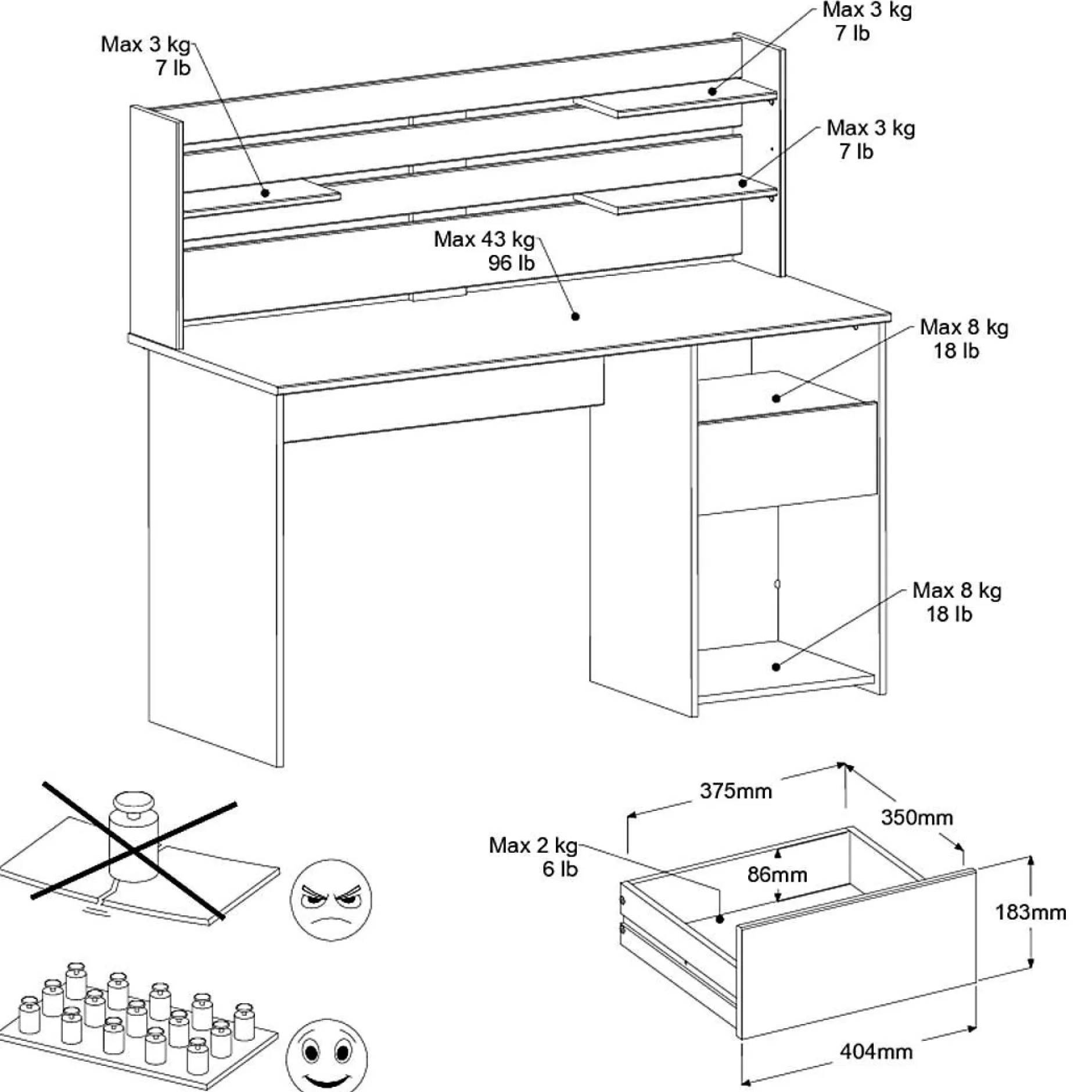 Max 3 kg
7 lb

Max 3 kg
7 lb

Max 3 kg
7 lb

Max 43 kg
96 lb

Max 8 kg
18 lb

Max 8 kg
18 lb

375mm

350mm

Max 2 kg
6 lb

86mm

183mm

404mm